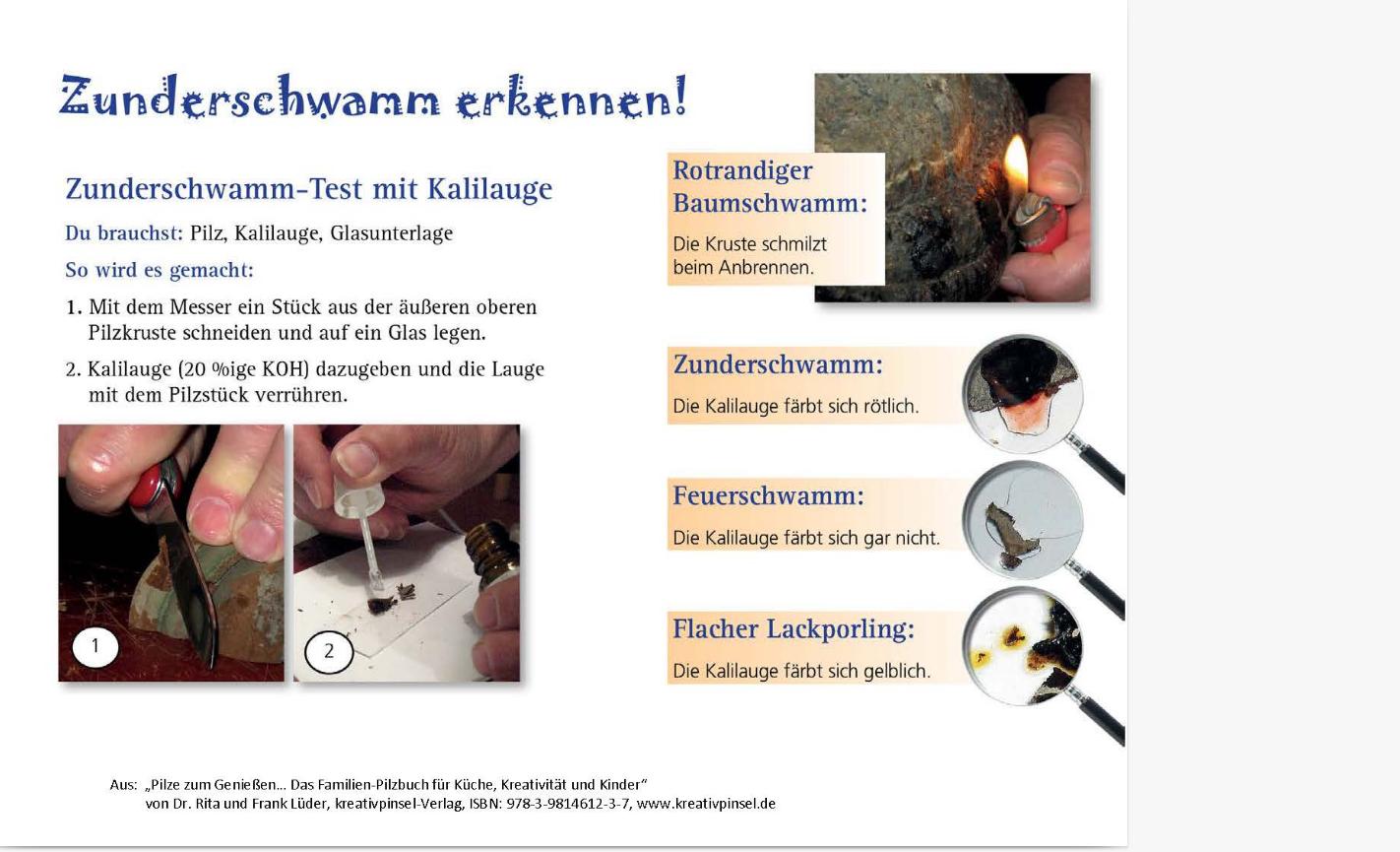 Zunderschwamm erkennen!

Zunderschwamm-Test mit Kalilauge

Du brauchst: Pilz, Kalilauge, Glasunterlage

So wird es gemacht:

1. Mit dem Messer ein Stück aus der äußeren oberen Pilzkruste schneiden und auf ein Glas legen.

2. Kalilauge (20 %ige KOH) dazugeben und die Lauge mit dem Pilzstück verrühren.

1

2

Rotrandiger Baumschwamm:
Die Kruste schmilzt beim Anbrennen.

Zunderschwamm:
Die Kalilauge färbt sich rötlich.

Feuerschwamm:
Die Kalilauge färbt sich gar nicht.

Flacher Lackporling:
Die Kalilauge färbt sich gelblich.

Aus: „Pilze zum Genießen... Das Familien-Pilzbuch für Küche, Kreativität und Kinder“
von Dr. Rita und Frank Lüder, kreativpinsel-Verlag, ISBN: 978-3-9814612-3-7, www.kreativpinsel.de